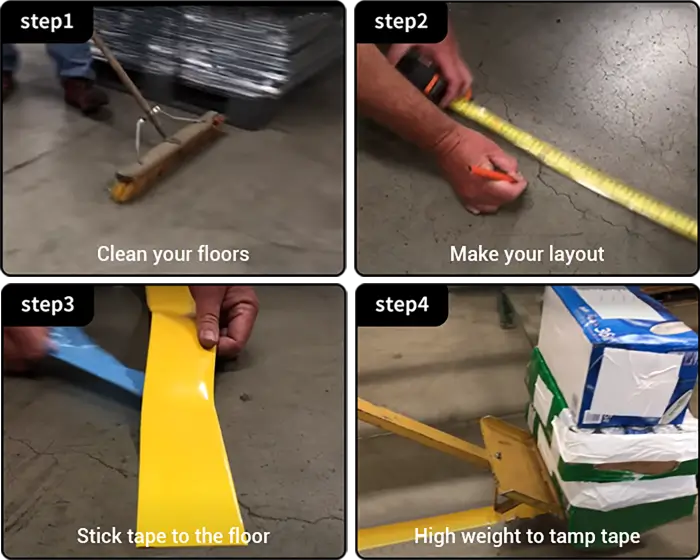 step1

Clean your floors

step2

Make your layout

step3

Stick tape to the floor

step4

High weight to tamp tape